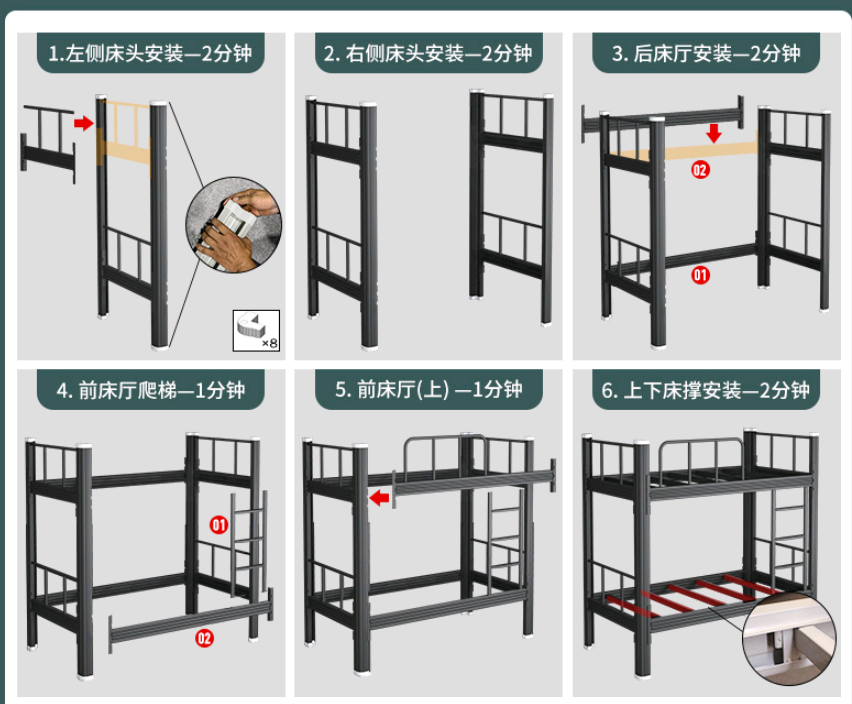 1.左侧床头安装—2分钟

×8

2. 右侧床头安装—2分钟

3. 后床厅安装—2分钟

02

01

4. 前床厅爬梯—1分钟

01

02

5. 前床厅(上) —1分钟

6. 上下床撑安装—2分钟